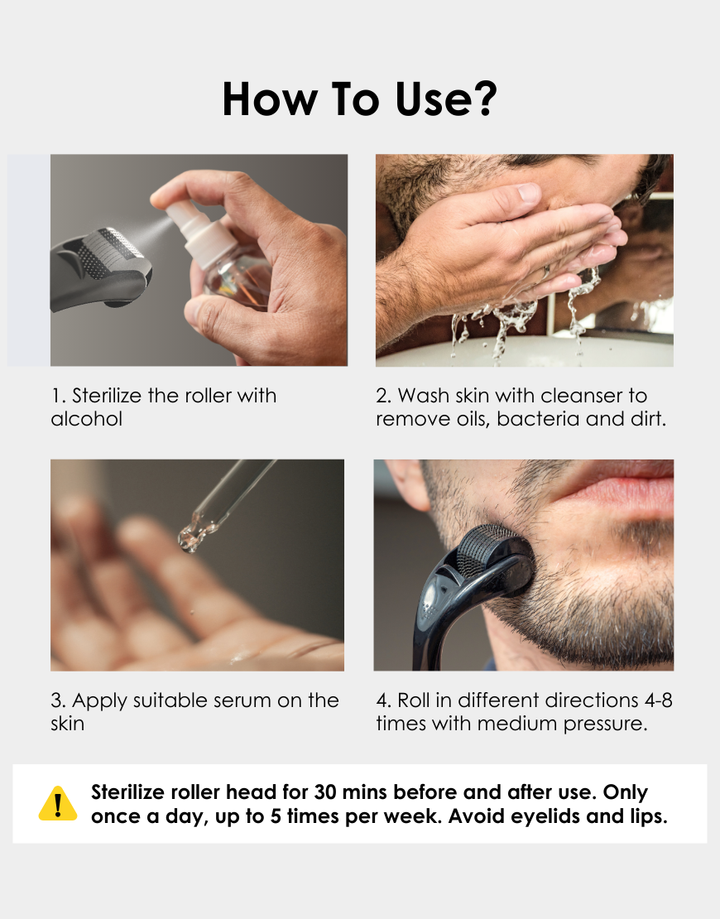 How To Use?

1. Sterilize the roller with alcohol

2. Wash skin with cleanser to remove oils, bacteria and dirt.

3. Apply suitable serum on the skin

4. Roll in different directions 4-8 times with medium pressure.

!

Sterilize roller head for 30 mins before and after use. Only once a day, up to 5 times per week. Avoid eyelids and lips.