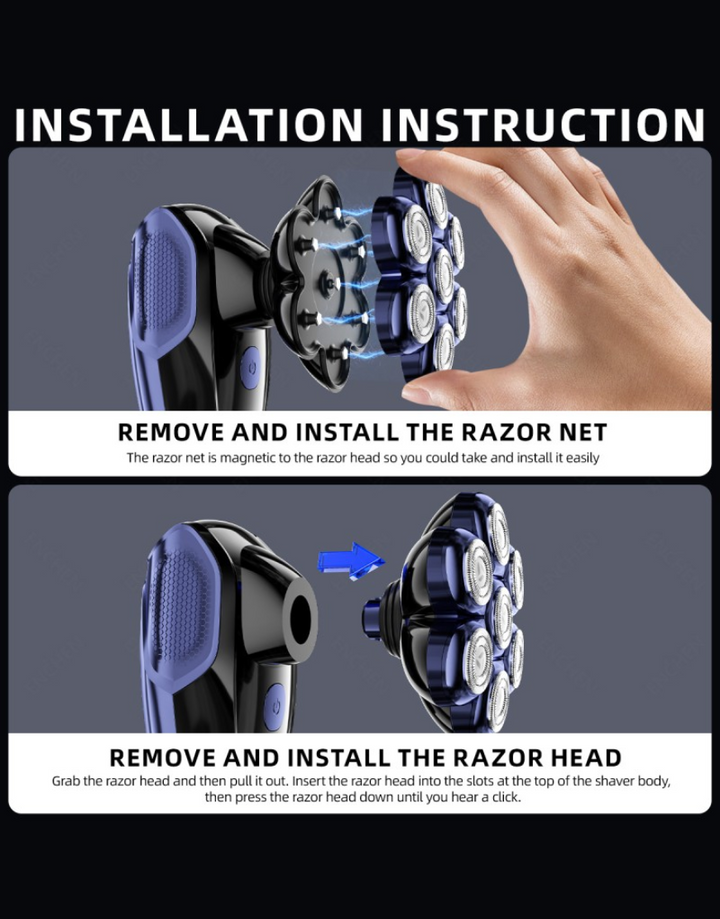 INSTALLATION INSTRUCTION

REMOVE AND INSTALL THE RAZOR NET

The razor net is magnetic to the razor head so you could take and install it easily

REMOVE AND INSTALL THE RAZOR HEAD

Grab the razor head and then pull it out. Insert the razor head into the slots at the top of the shaver body, then press the razor head down until you hear a click.