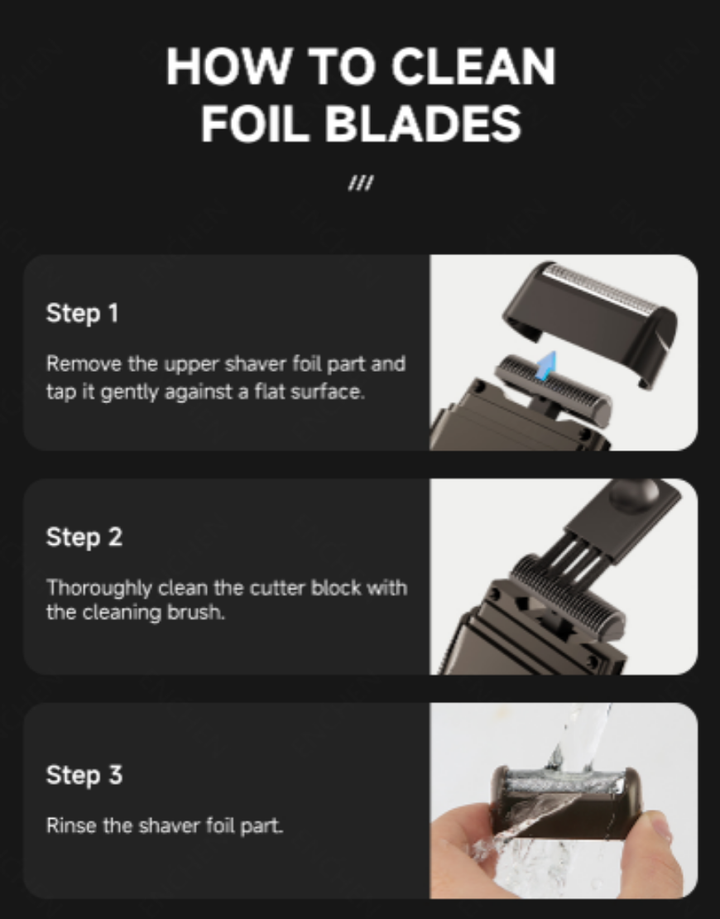 HOW TO CLEAN FOIL BLADES

///

Step 1

Remove the upper shaver foil part and tap it gently against a flat surface.

Step 2

Thoroughly clean the cutter block with the cleaning brush.

Step 3

Rinse the shaver foil part.