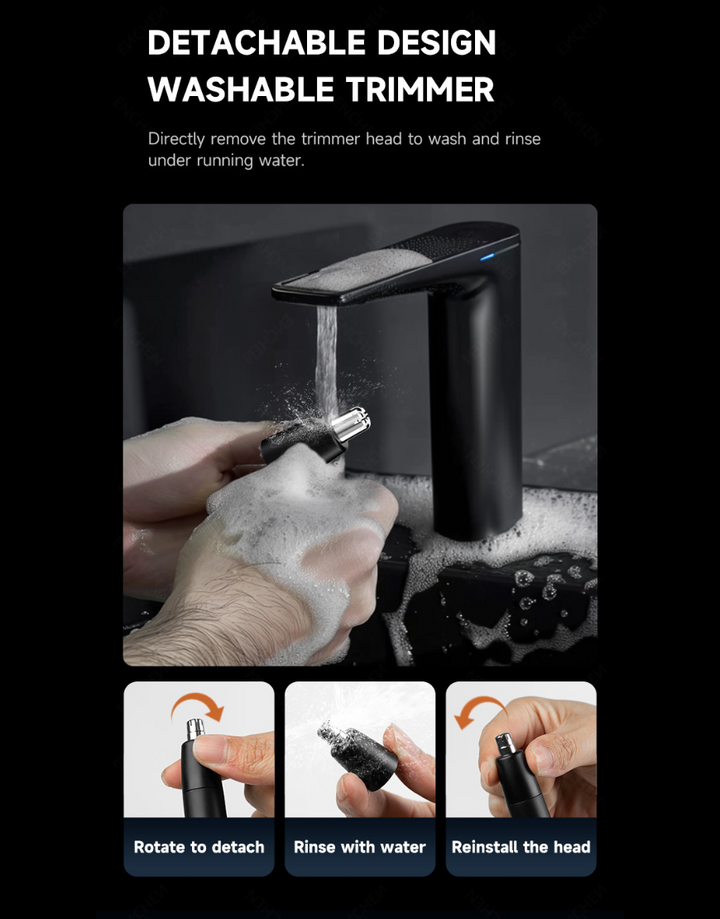 DETACHABLE DESIGN
WASHABLE TRIMMER

Directly remove the trimmer head to wash and rinse under running water.

Rotate to detach

Rinse with water

Reinstall the head