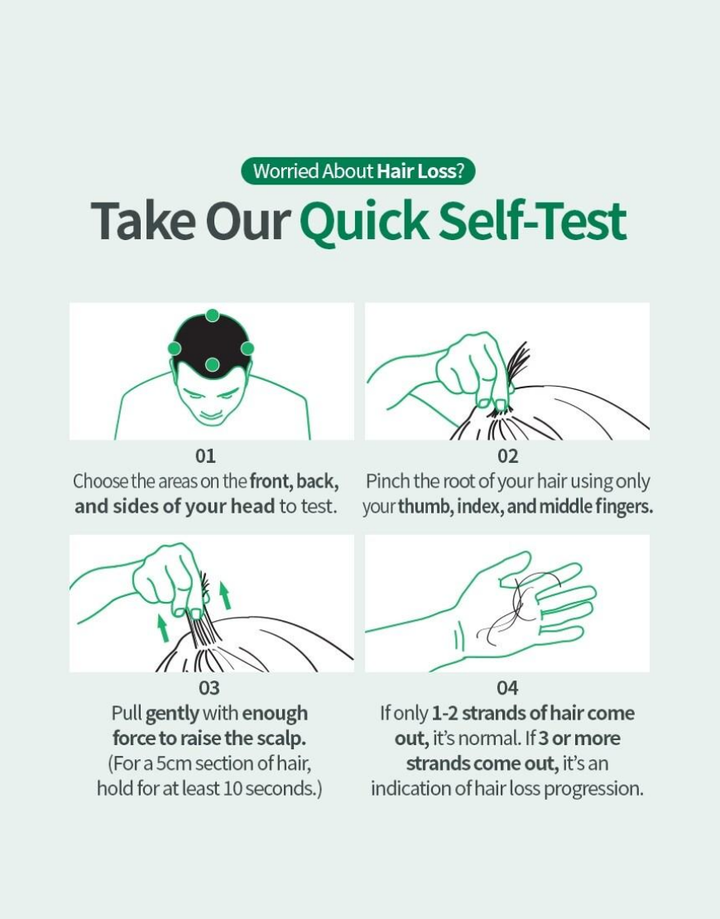 Worried About Hair Loss?

Take Our Quick Self-Test

01
Choose the areas on the front, back, and sides of your head to test.

02
Pinch the root of your hair using only your thumb, index, and middle fingers.

03
Pull gently with enough force to raise the scalp.
(For a 5cm section of hair, hold for at least 10 seconds.)

04
If only 1-2 strands of hair come out, it's normal. If 3 or more strands come out, it's an indication of hair loss progression.