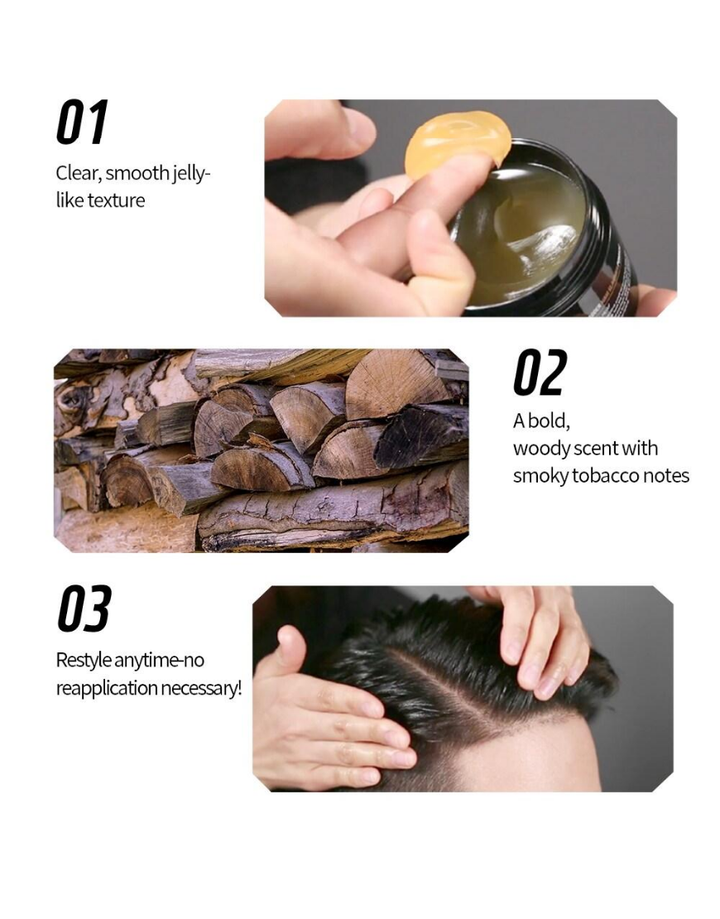 01

Clear, smooth jelly-like texture

02

A bold, woody scent with smoky tobacco notes

03

Restyle anytime-no reapplication necessary!