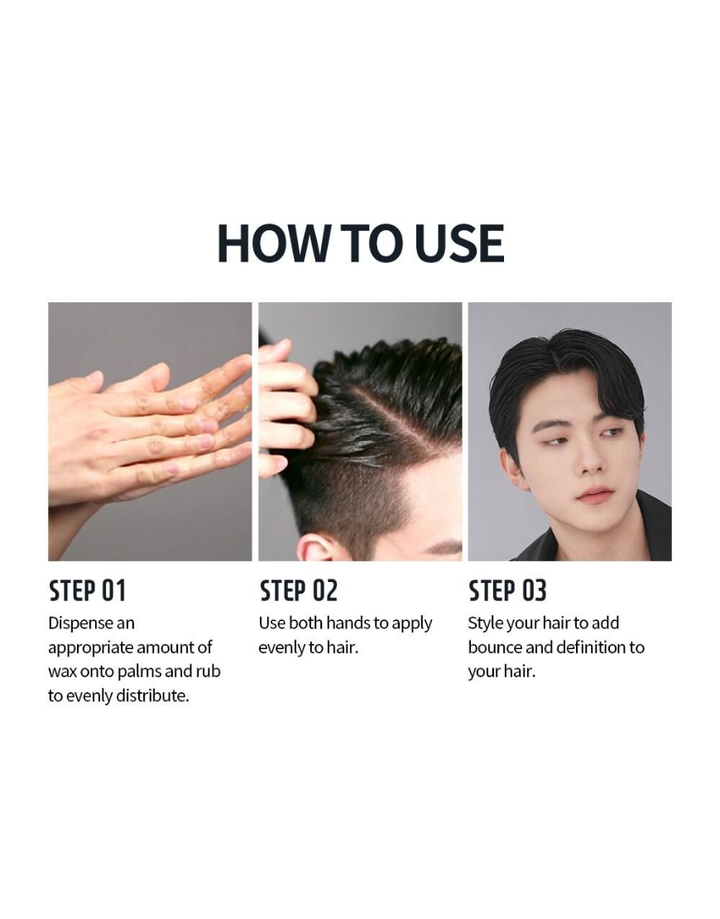 HOW TO USE

STEP 01
Dispense an appropriate amount of wax onto palms and rub to evenly distribute.

STEP 02
Use both hands to apply evenly to hair.

STEP 03
Style your hair to add bounce and definition to your hair.