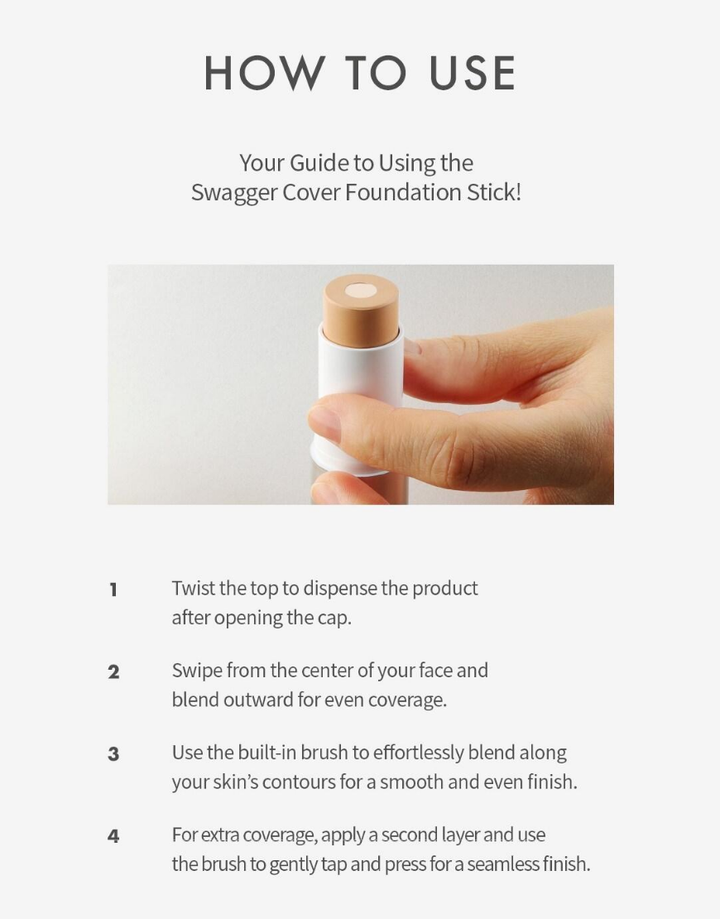 HOW TO USE

Your Guide to Using the Swagger Cover Foundation Stick!

1 Twist the top to dispense the product after opening the cap.

2 Swipe from the center of your face and blend outward for even coverage.

3 Use the built-in brush to effortlessly blend along your skin's contours for a smooth and even finish.

4 For extra coverage, apply a second layer and use the brush to gently tap and press for a seamless finish.