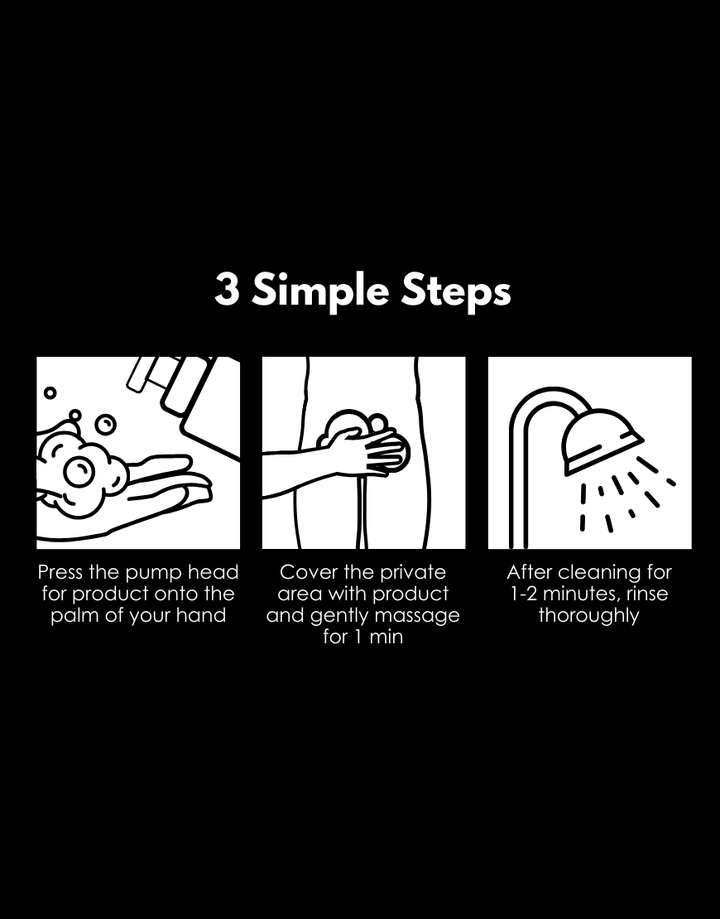 3 Simple Steps

Press the pump head for product onto the palm of your hand

Cover the private area with product and gently massage for 1 min

After cleaning for 1-2 minutes, rinse thoroughly